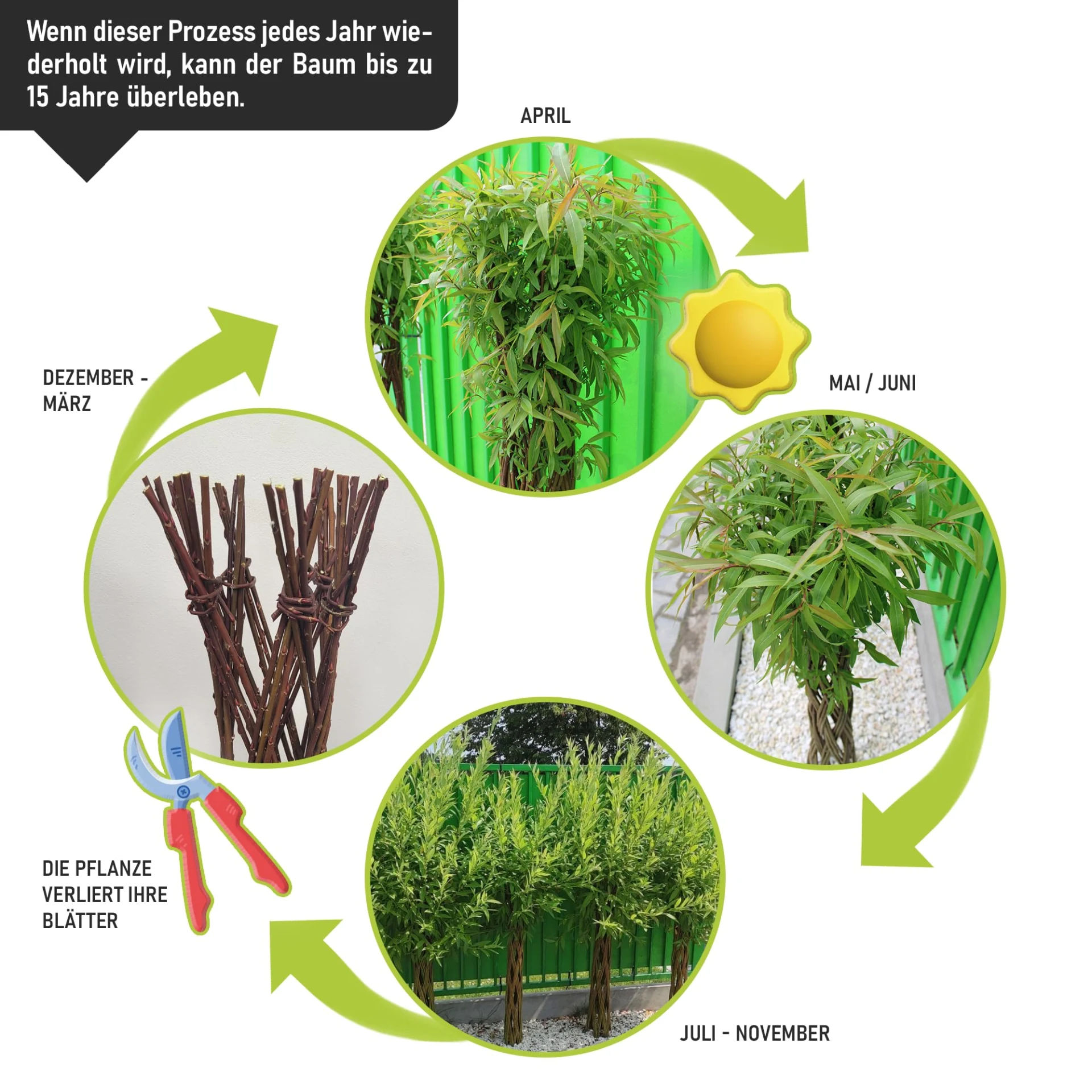 Wenn dieser Prozess jedes Jahr wiederholt wird, kann der Baum bis zu 15 Jahre überleben.

APRIL

MAI / JUNI

JULI - NOVEMBER

DIE PFLANZE VERLIERT IHRE BLÄTTER

DEZEMBER - MÄRZ